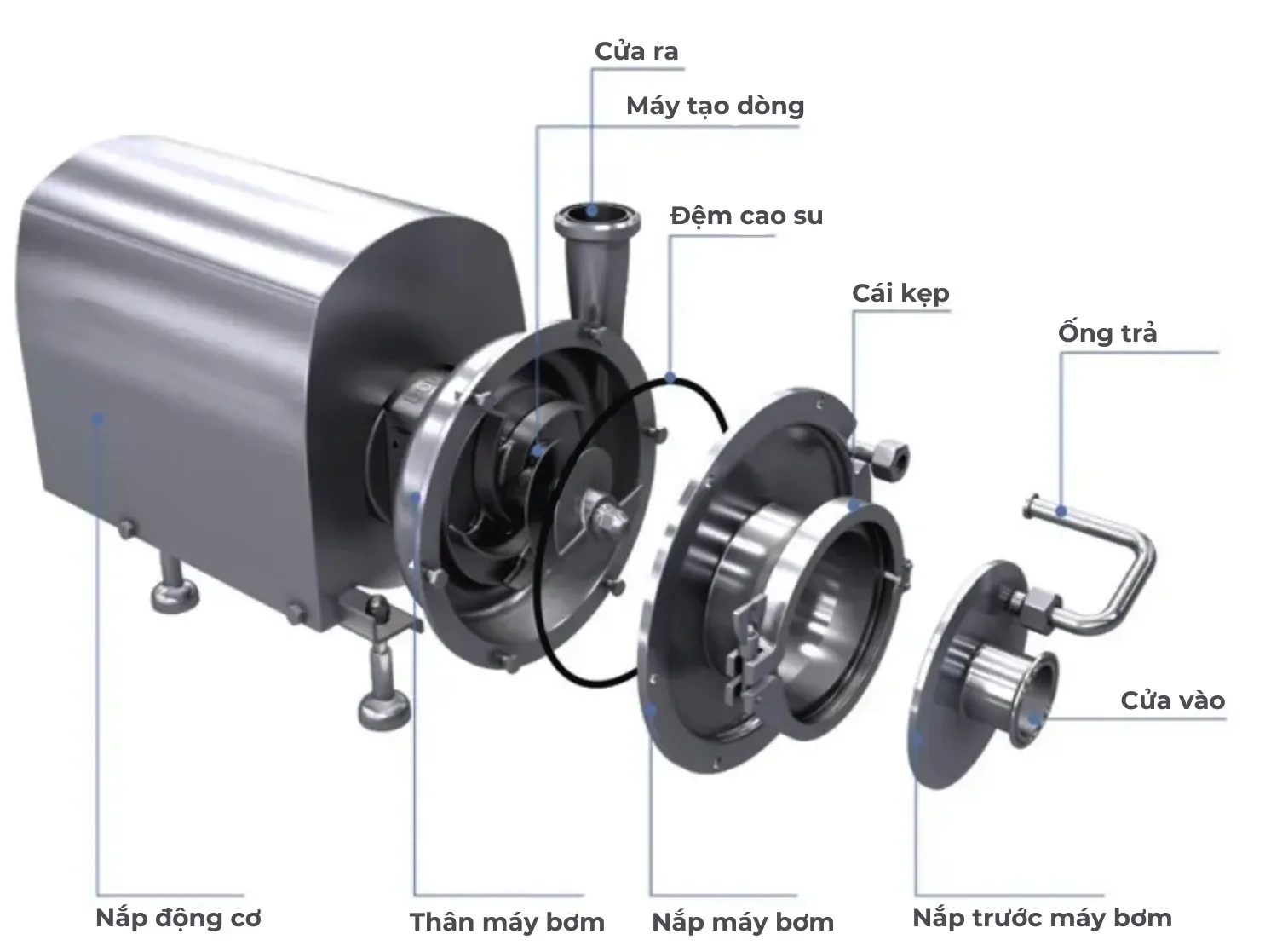 Cửa ra

Máy tạo dòng

Đệm cao su

Cái kẹp

Ống trả

Cửa vào

Nắp động cơ

Thân máy bơm

Nắp máy bơm

Nắp trước máy bơm