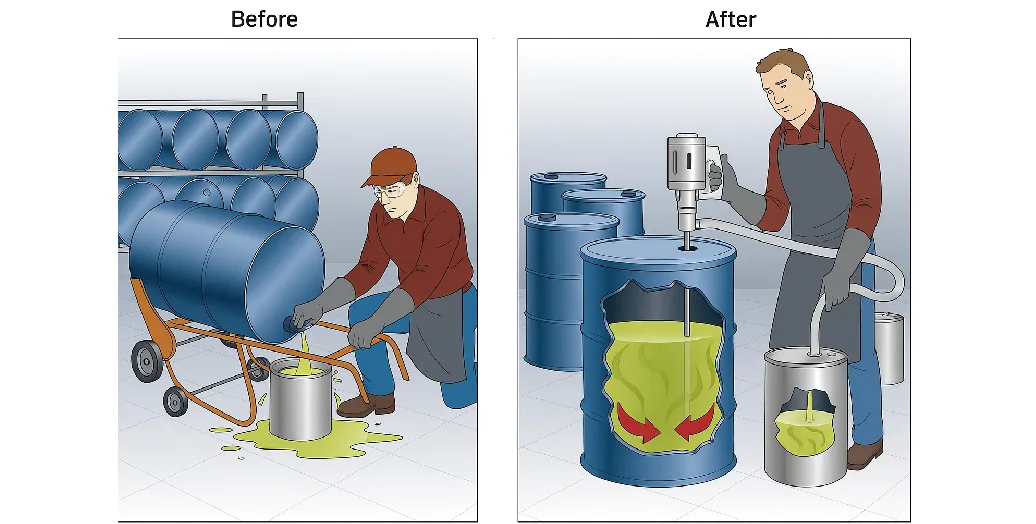 Before

After