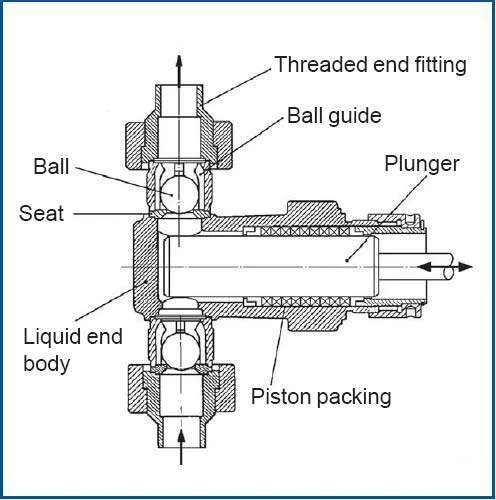 Threaded end fitting

Ball guide

Ball

Plunger

Seat

Liquid end body

Piston packing