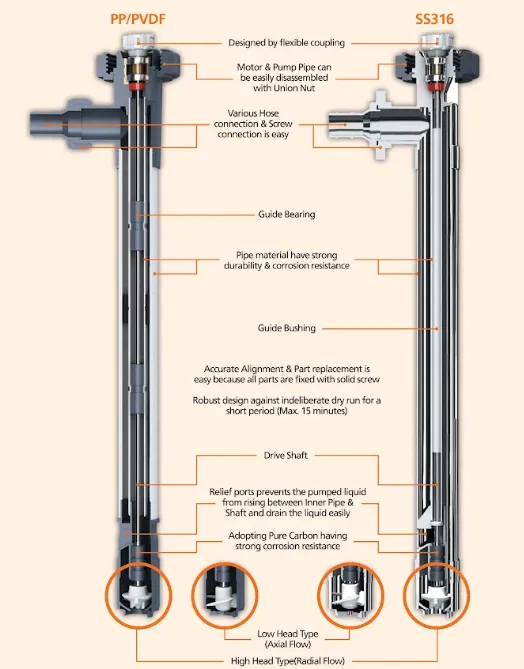 PP/PVDF

SS316

Designed by flexible coupling

Motor & Pump Pipe can be easily disassembled with Union Nut

Various Hose connection & Screw connection is easy

Guide Bearing

Pipe material have strong durability & corrosion resistance

Guide Bushing

Accurate Alignment & Part replacement is easy because all parts are fixed with solid screw

Robust design against indeliberate dry run for a short period (Max. 15 minutes)

Drive Shaft

Relief ports prevents the pumped liquid from rising between Inner Pipe & Shaft and drain the liquid easily

Adopting Pure Carbon having strong corrosion resistance

Low Head Type (Axial Flow)

High Head Type(Radial Flow)